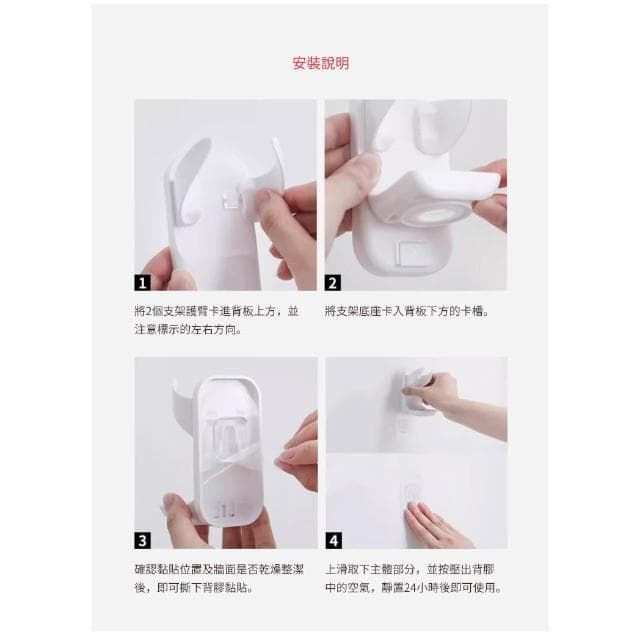 安裝說明

1

將2個支架護臂卡進背板上方，並注意標示的左右方向。

2

將支架底座卡入背板下方的卡槽。

3

確認黏貼位置及牆面是否乾燥整潔後，即可撕下背膠黏貼。

4

上滑取下主體部分，並按壓出背膠中的空氣，靜置24小時後即可使用。