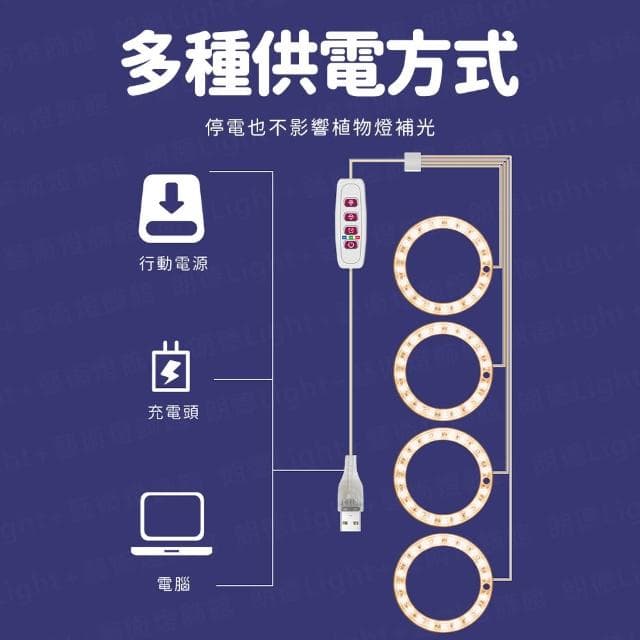 多種供電方式

停電也不影響植物燈補光

行動電源

充電頭

電腦