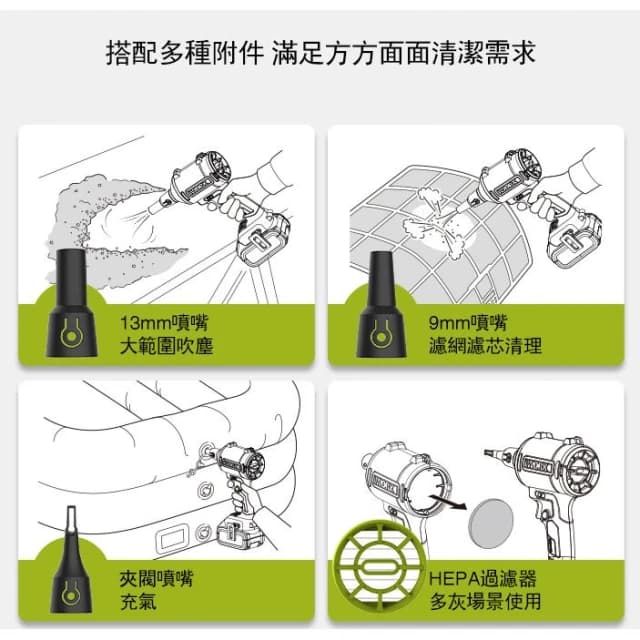 搭配多種附件 滿足方方面面清潔需求

13mm噴嘴
大範圍吹塵

9mm噴嘴
濾網濾芯清理

夾閥噴嘴
充氣

HEPA過濾器
多灰場景使用