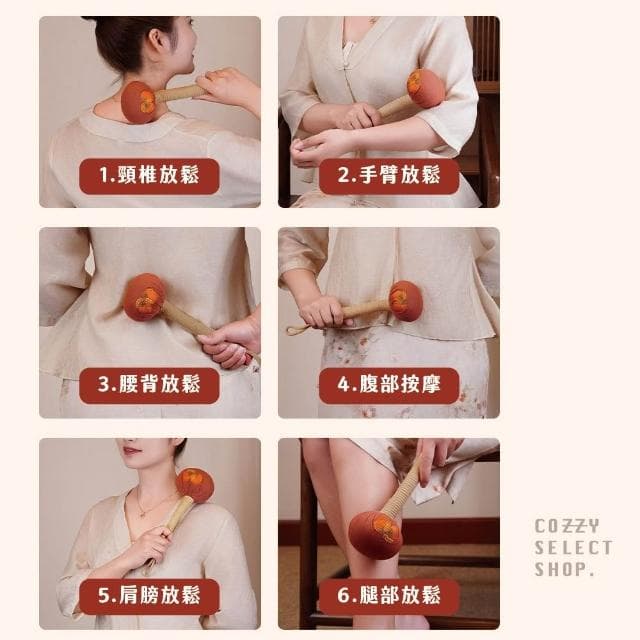 1.頸椎放鬆

2.手臂放鬆

3.腰背放鬆

4.腹部按摩

5.肩膀放鬆

6.腿部放鬆

COZZY SELECT SHOP.