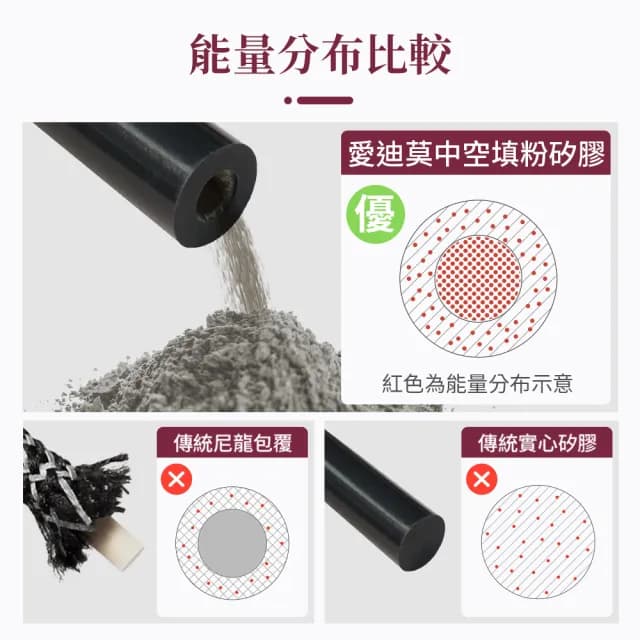 能量分布比較

愛迪莫中空填粉矽膠

優

紅色為能量分布示意

傳統尼龍包覆

傳統實心矽膠