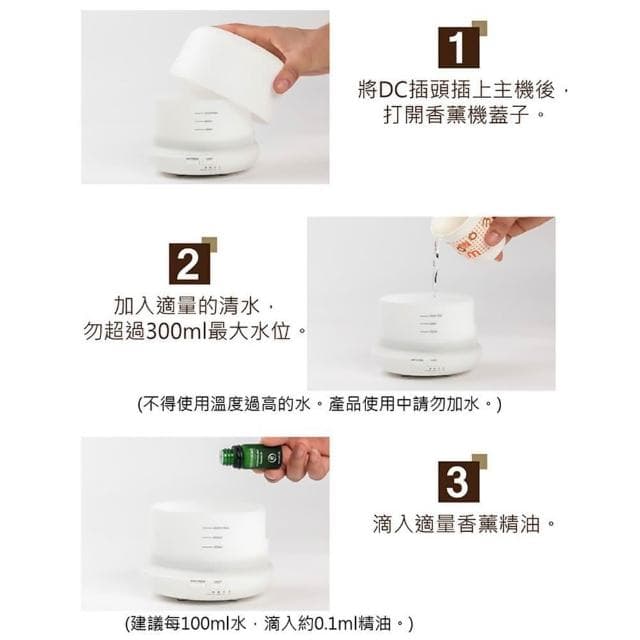 1

將DC插頭插上主機後，打開香薰機蓋子。

2

加入適量的清水，勿超過300ml最大水位。

(不得使用溫度過高的水。產品使用中請勿加水。)

3

滴入適量香薰精油。

(建議每100ml水，滴入約0.1ml精油。)