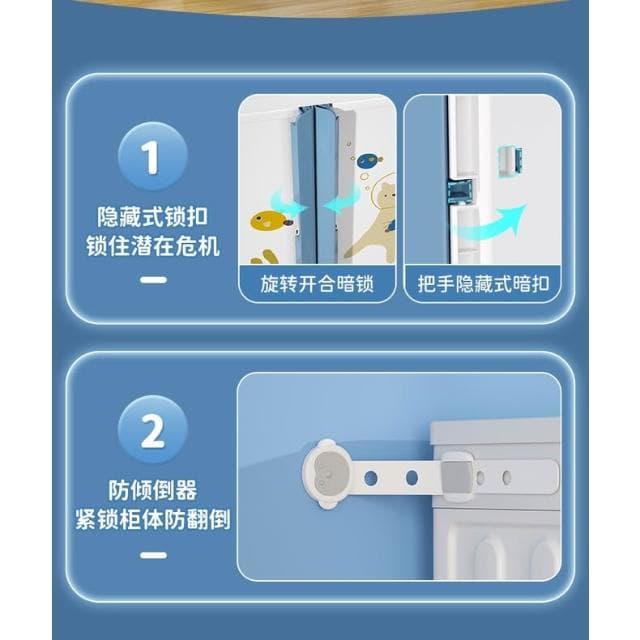 1

隐藏式锁扣
锁住潜在危机

旋转开合暗锁

把手隐藏式暗扣

2

防倾倒器
紧锁柜体防翻倒