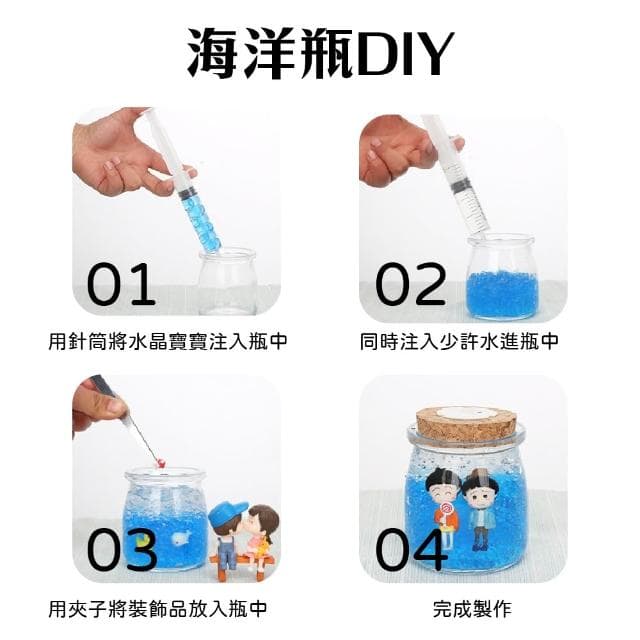 海洋瓶DIY

01

用針筒將水晶寶寶注入瓶中

02

同時注入少許水進瓶中

03

用夾子將裝飾品放入瓶中

04

完成製作