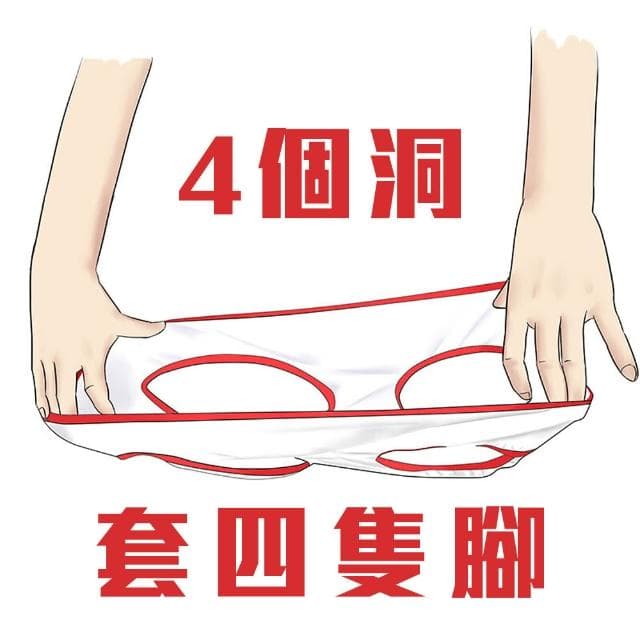 4個洞

套四隻腳