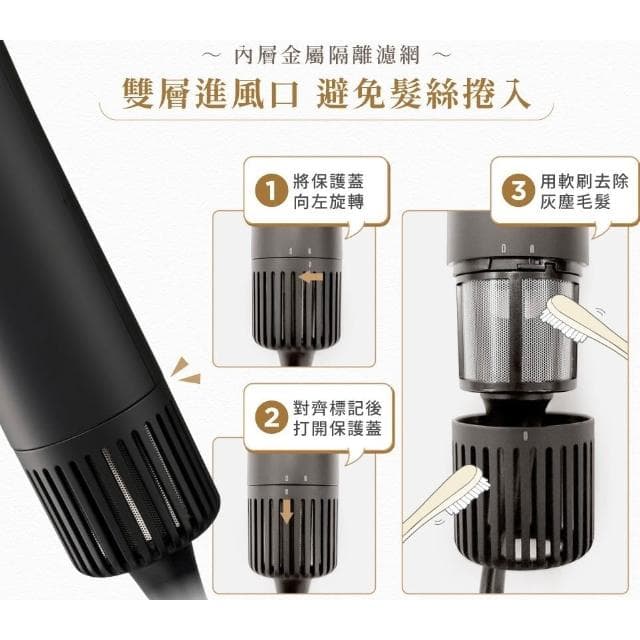 ～ 內層金屬隔離濾網 ～
雙層進風口 避免髮絲捲入

1 將保護蓋向左旋轉

2 對齊標記後打開保護蓋

3 用軟刷去除灰塵毛髮