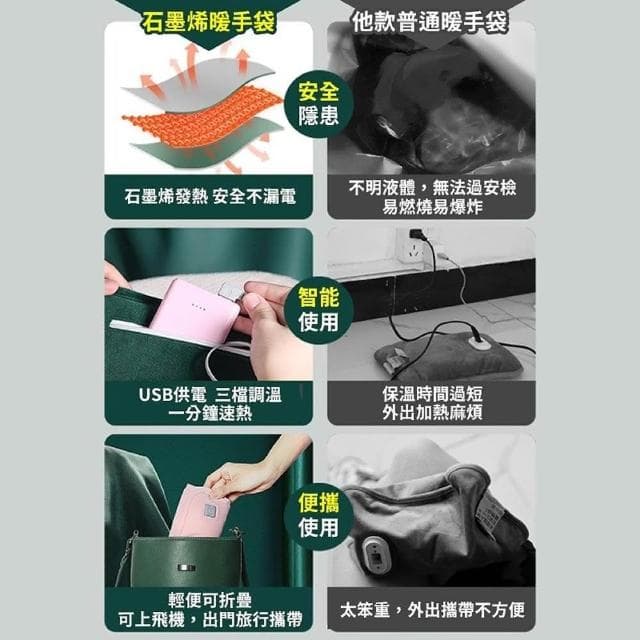 石墨烯暖手袋

他款普通暖手袋

安全
隱患

石墨烯發熱 安全不漏電

不明液體，無法過安檢
易燃燒易爆炸

智能
使用

USB供電 三檔調溫
一分鐘速熱

保溫時間過短
外出加熱麻煩

便攜
使用

輕便可折疊
可上飛機，出門旅行攜帶

太笨重，外出攜帶不方便