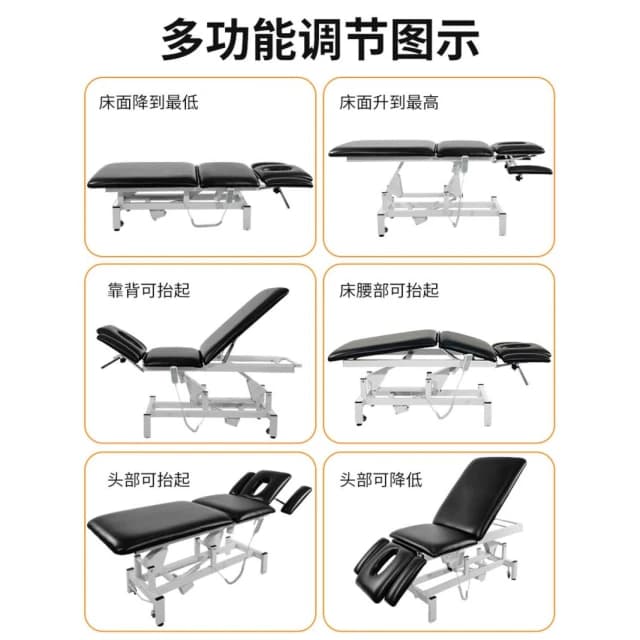 多功能调节图示

床面降到最低

床面升到最高

靠背可抬起

床腰部可抬起

头部可抬起

头部可降低