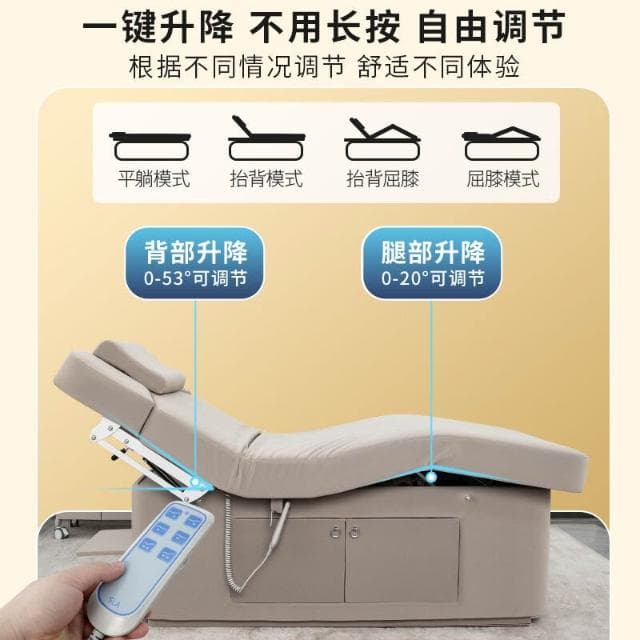 一键升降 不用长按 自由调节
根据不同情况调节 舒适不同体验

平躺模式 抬背模式 抬背屈膝 屈膝模式

背部升降
0-53°可调节

腿部升降
0-20°可调节