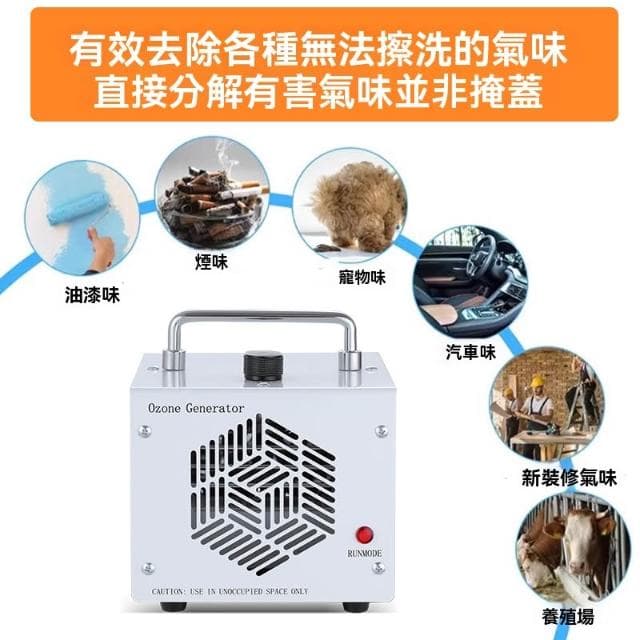 有效去除各種無法擦洗的氣味
直接分解有害氣味並非掩蓋

油漆味

煙味

寵物味

汽車味

新裝修氣味

養殖場

Ozone Generator

RUNMODE

CAUTION: USE IN UNOCCUPIED SPACE ONLY