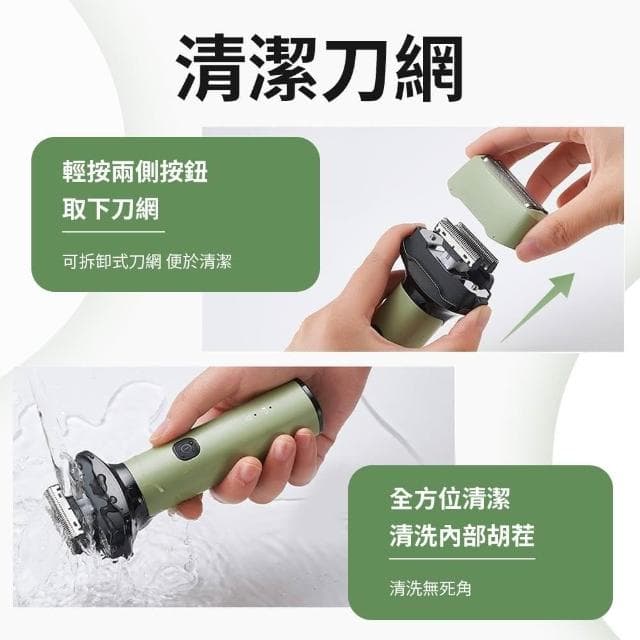 清潔刀網

輕按兩側按鈕
取下刀網

可拆卸式刀網 便於清潔

全方位清潔
清洗內部胡茬

清洗無死角