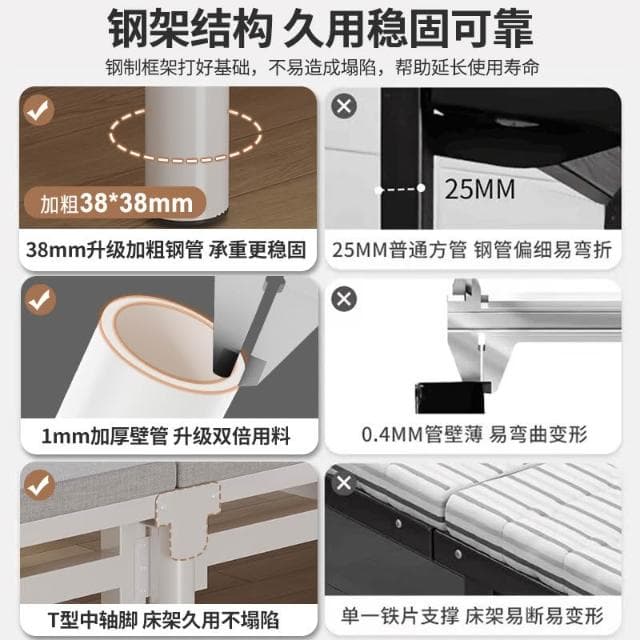 钢架结构 久用稳固可靠

钢制框架打好基础，不易造成塌陷，帮助延长使用寿命

加粗38*38mm

38mm升级加粗钢管 承重更稳固

25MM

25MM普通方管 钢管偏细易弯折

1mm加厚壁管 升级双倍用料

0.4MM管壁薄 易弯曲变形

T型中轴脚 床架久用不塌陷

单一铁片支撑 床架易断易变形