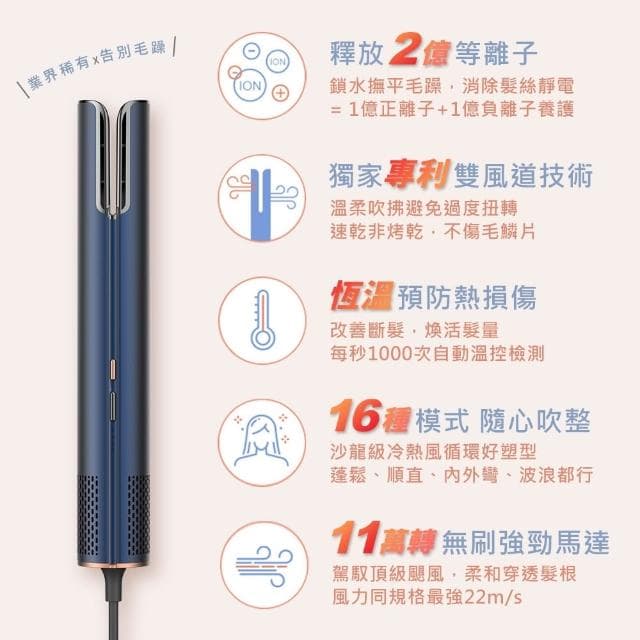 業界稀有x告別毛躁

ION
ION

釋放2億等離子
鎖水撫平毛躁，消除髮絲靜電
= 1億正離子+1億負離子養護

獨家專利雙風道技術
溫柔吹拂避免過度扭轉
速乾非烤乾，不傷毛鱗片

恆溫預防熱損傷
改善斷髮，煥活髮量
每秒1000次自動溫控檢測

16種模式 隨心吹整
沙龍級冷熱風循環好塑型
蓬鬆、順直、內外彎、波浪都行

11萬轉無刷強勁馬達
駕馭頂級颶風，柔和穿透髮根
風力同規格最強22m/s