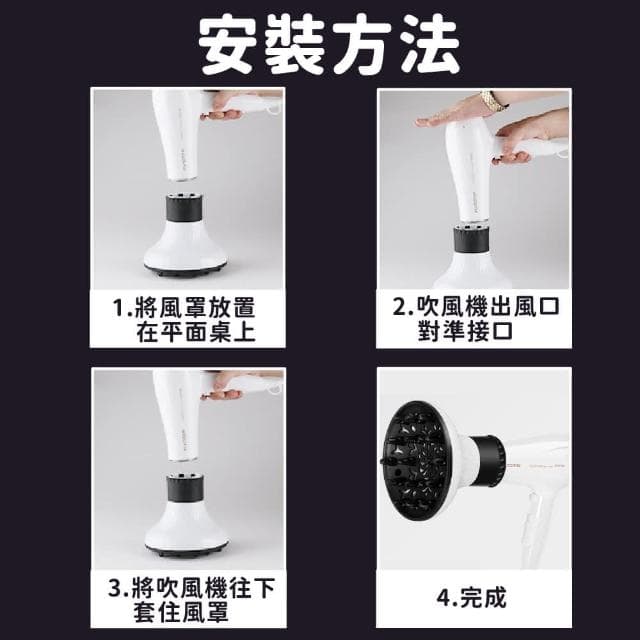 安裝方法

1.將風罩放置在平面桌上

2.吹風機出風口對準接口

3.將吹風機往下套住風罩

4.完成