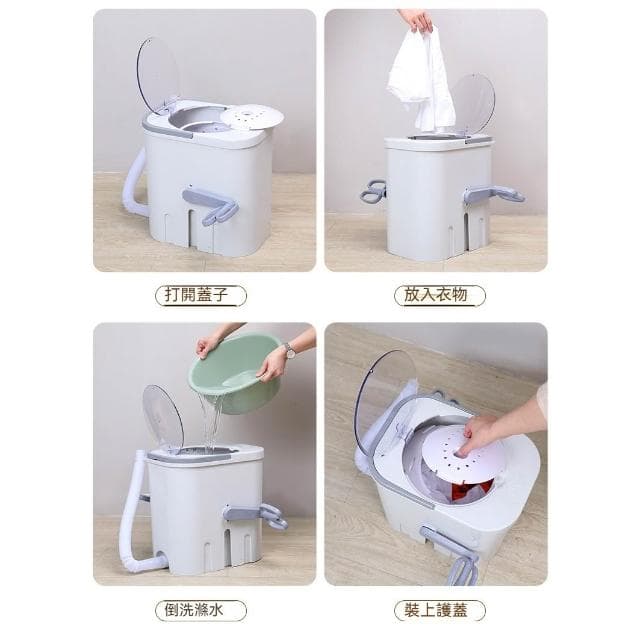 打開蓋子

放入衣物

倒洗滌水

裝上護蓋