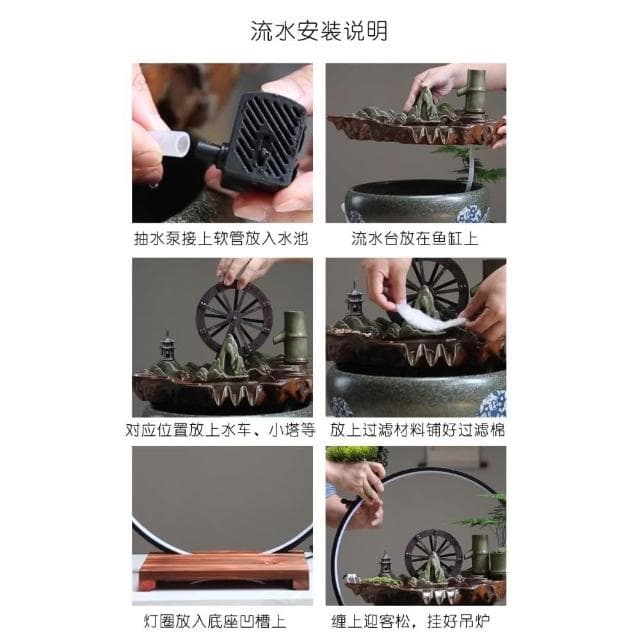 流水安装说明

抽水泵接上软管放入水池

流水台放在鱼缸上

对应位置放上水车、小塔等

放上过滤材料铺好过滤棉

灯圈放入底座凹槽上

缠上迎客松，挂好吊炉