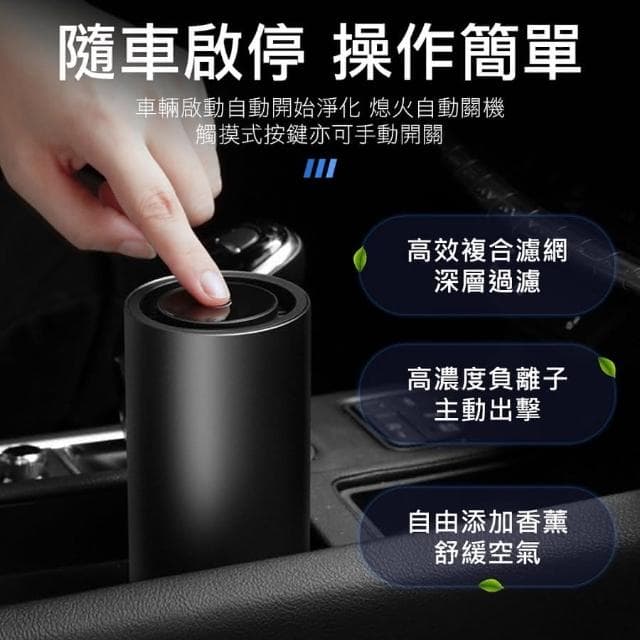 隨車啟停 操作簡單

車輛啟動自動開始淨化 熄火自動關機
觸摸式按鍵亦可手動開關

高效複合濾網
深層過濾

高濃度負離子
主動出擊

自由添加香薰
舒緩空氣