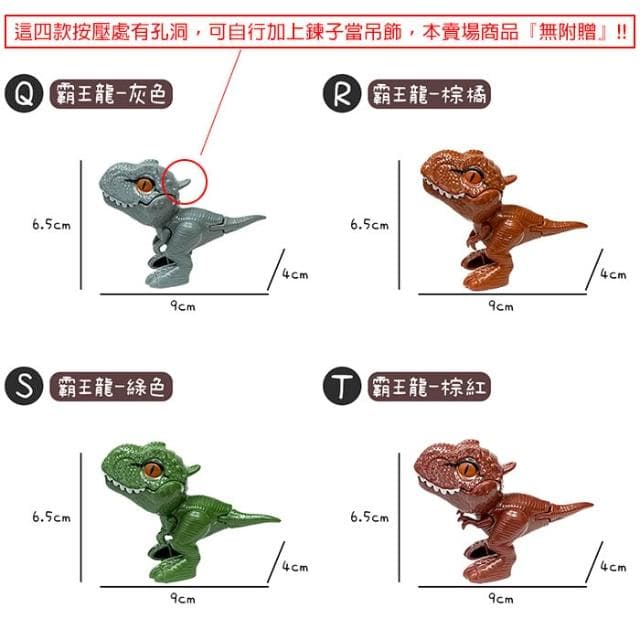 這四款按壓處有孔洞，可自行加上鍊子當吊飾，本賣場商品『無附贈』!!

Q 霸王龍-灰色

6.5cm

4cm

9cm

R 霸王龍-棕橘

6.5cm

4cm

9cm

S 霸王龍-綠色

6.5cm

4cm

9cm

T 霸王龍-棕紅

6.5cm

4cm

9cm