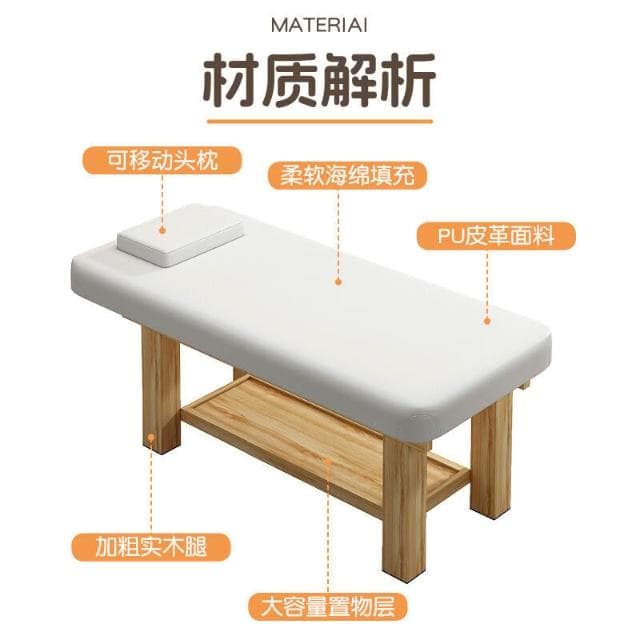 MATERIAI

材质解析

可移动头枕

柔软海绵填充

PU皮革面料

加粗实木腿

大容量置物层