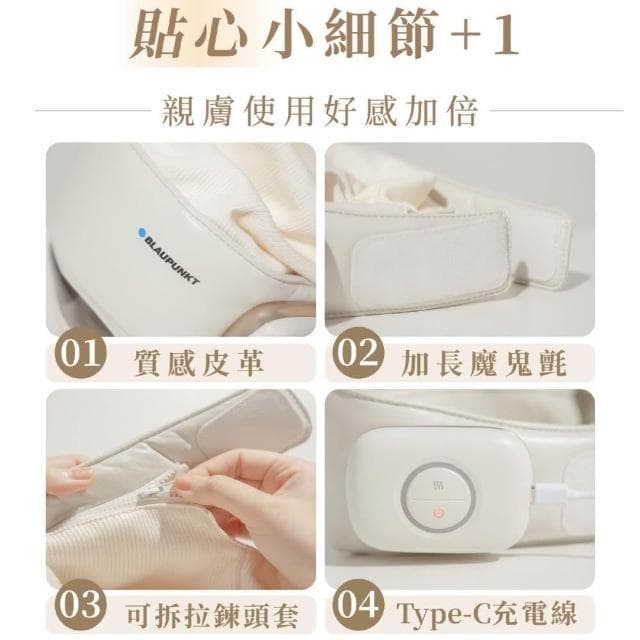 貼心小細節+1

親膚使用好感加倍

BLAUPUNKT

01 質感皮革

02 加長魔鬼氈

03 可拆拉鍊頭套

04 Type-C充電線