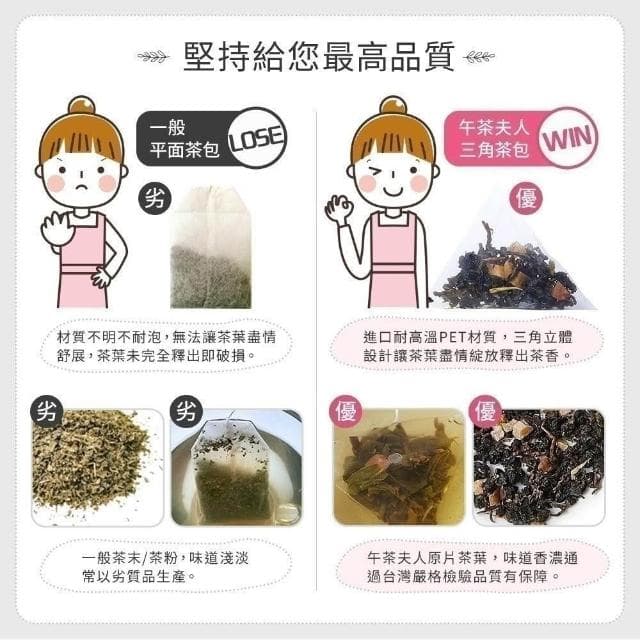 堅持給您最高品質

一般
平面茶包
LOSE

劣

材質不明不耐泡，無法讓茶葉盡情舒展，茶葉未完全釋出即破損。

劣

劣

一般茶末/茶粉，味道淺淡
常以劣質品生產。

午茶夫人
三角茶包
WIN

優

進口耐高溫PET材質，三角立體設計讓茶葉盡情綻放釋出茶香。

優

優

午茶夫人原片茶葉，味道香濃通過台灣嚴格檢驗品質有保障。