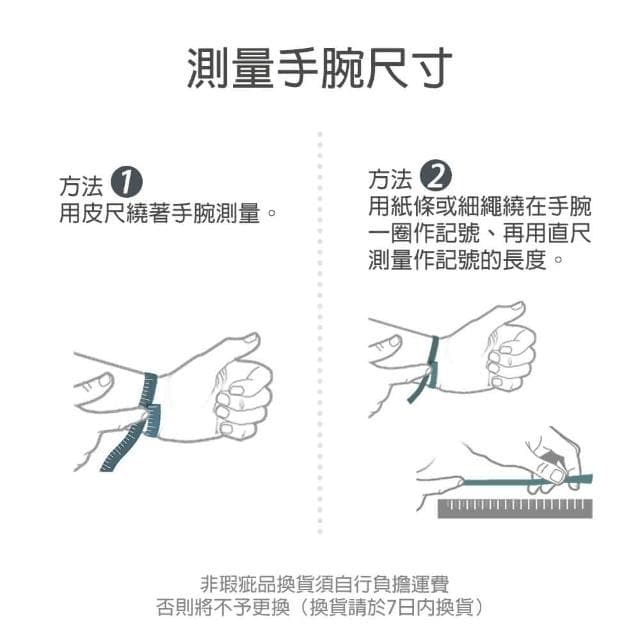 測量手腕尺寸

方法 1
用皮尺繞著手腕測量。

方法 2
用紙條或細繩繞在手腕一圈作記號、再用直尺測量作記號的長度。

非瑕疵品換貨須自行負擔運費
否則將不予更換（換貨請於7日內換貨）