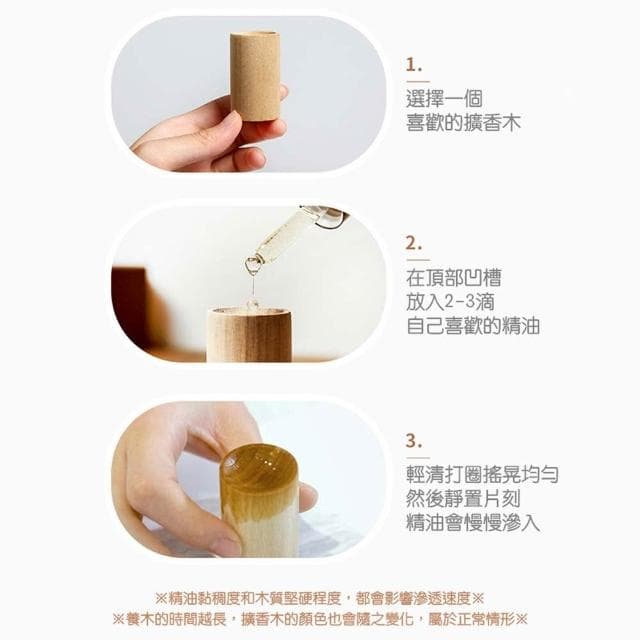 1.
選擇一個
喜歡的擴香木

2.
在頂部凹槽
放入2-3滴
自己喜歡的精油

3.
輕清打圈搖晃均勻
然後靜置片刻
精油會慢慢滲入

※精油黏稠度和木質堅硬程度，都會影響滲透速度※
※養木的時間越長，擴香木的顏色也會隨之變化，屬於正常情形※