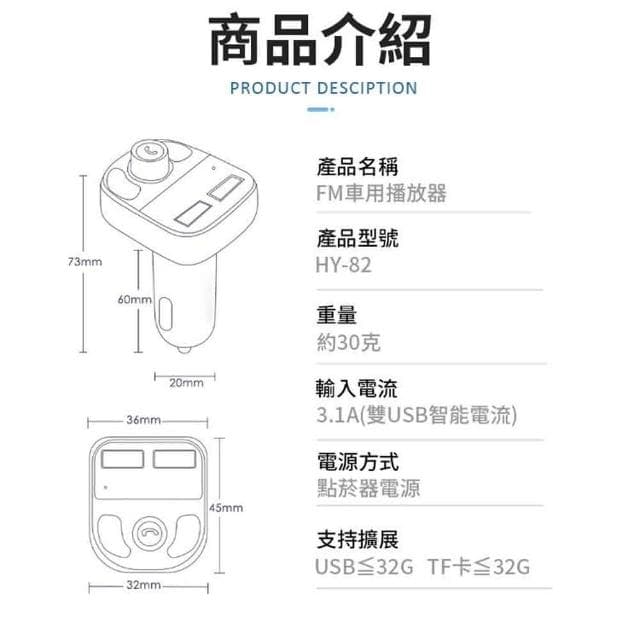 商品介紹
PRODUCT DESCIPTION

73mm
60mm
20mm
36mm
45mm
32mm

產品名稱
FM車用播放器

產品型號
HY-82

重量
約30克

輸入電流
3.1A(雙USB智能電流)

電源方式
點菸器電源

支持擴展
USB≦32G TF卡≦32G