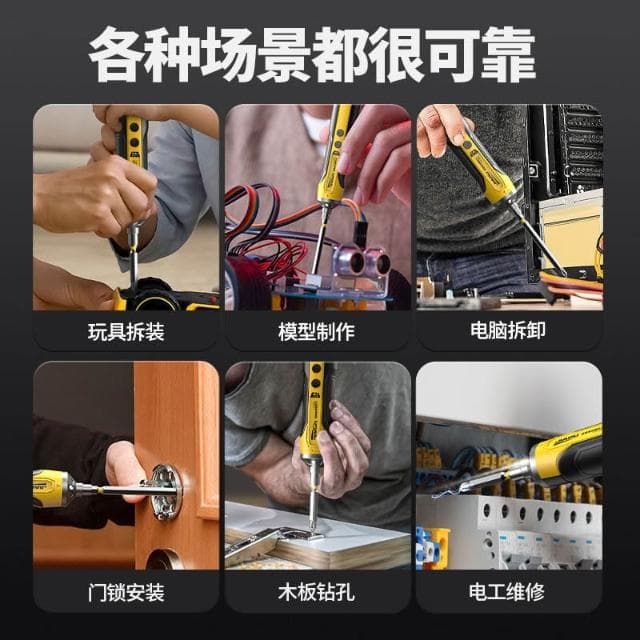 各种场景都很可靠

玩具拆装

模型制作

电脑拆卸

门锁安装

木板钻孔

电工维修