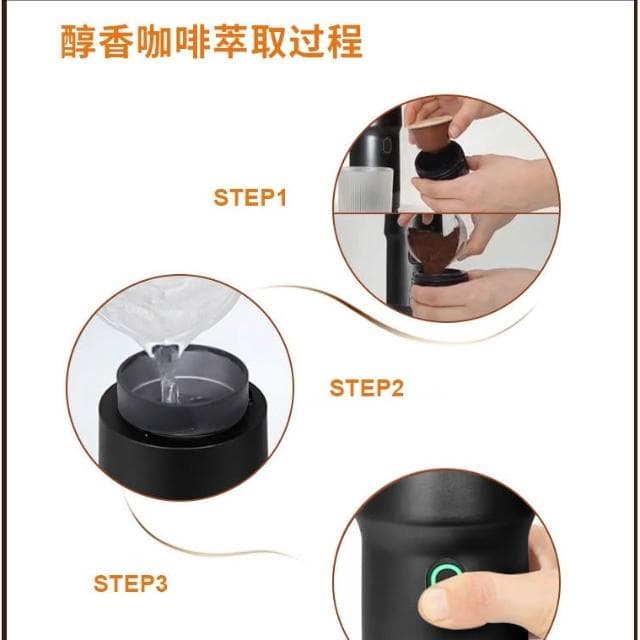 醇香咖啡萃取过程

STEP1

STEP2

STEP3