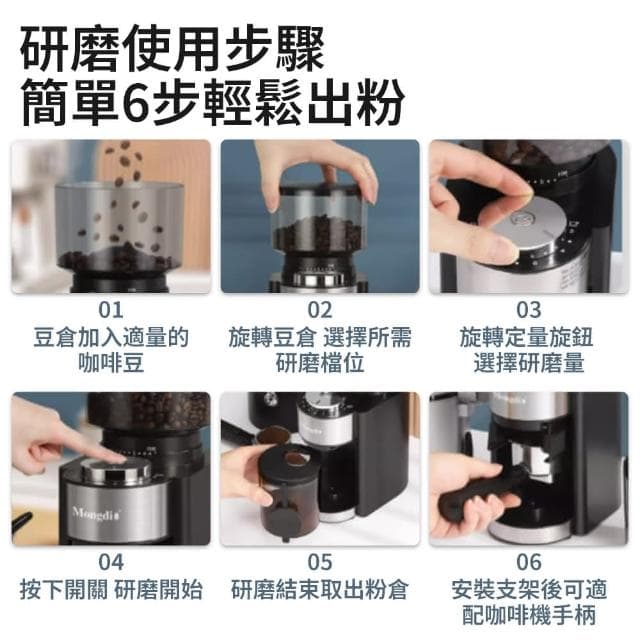 研磨使用步驟
簡單6步輕鬆出粉

01
豆倉加入適量的咖啡豆

02
旋轉豆倉 選擇所需研磨檔位

03
旋轉定量旋鈕選擇研磨量

Mongdio

04
按下開關 研磨開始

05
研磨結束取出粉倉

Mongdio

06
安裝支架後可適配咖啡機手柄