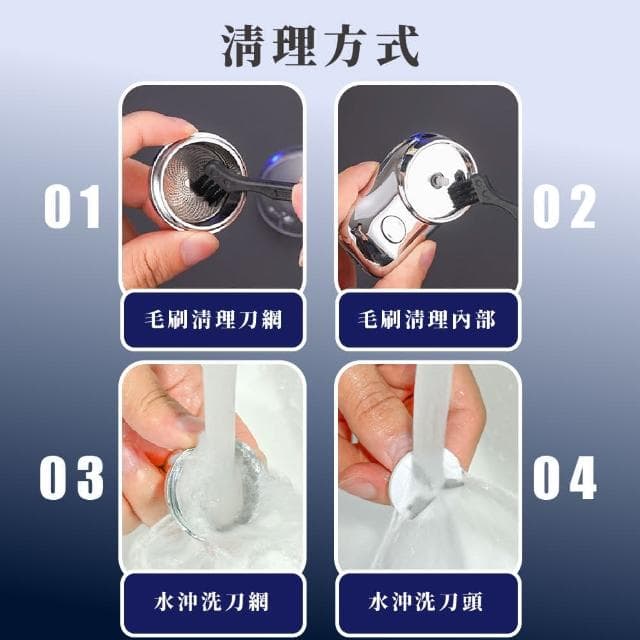 清理方式

01

毛刷清理刀網

02

毛刷清理內部

03

水沖洗刀網

04

水沖洗刀頭