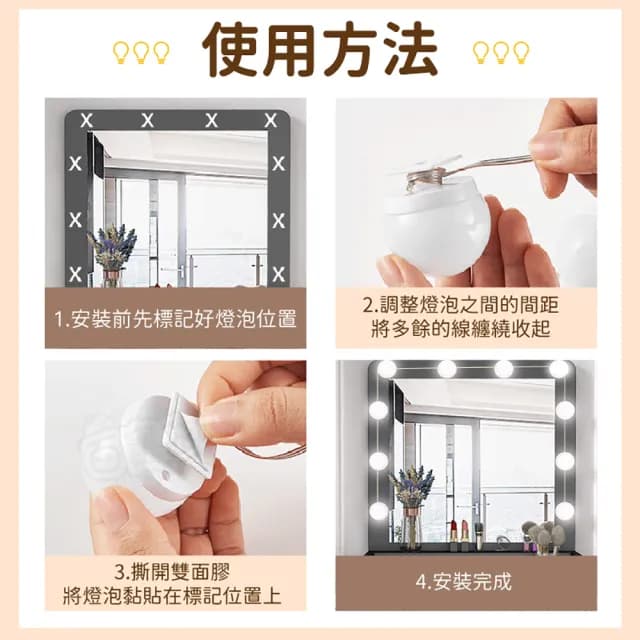 使用方法

X X X X
X X
X X
X X

1.安裝前先標記好燈泡位置

2.調整燈泡之間的間距
將多餘的線纏繞收起

3.撕開雙面膠
將燈泡黏貼在標記位置上

4.安裝完成