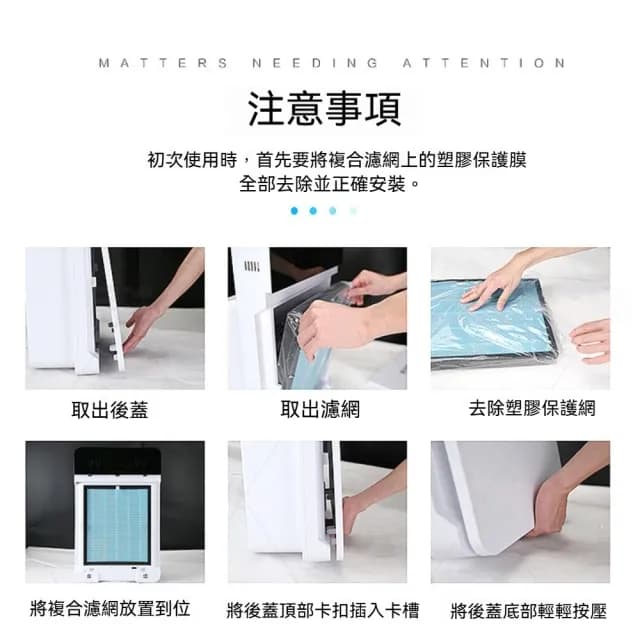 MATTERS NEEDING ATTENTION

注意事項

初次使用時，首先要將複合濾網上的塑膠保護膜全部去除並正確安裝。

取出後蓋

取出濾網

去除塑膠保護網

將複合濾網放置到位

將後蓋頂部卡扣插入卡槽

將後蓋底部輕輕按壓