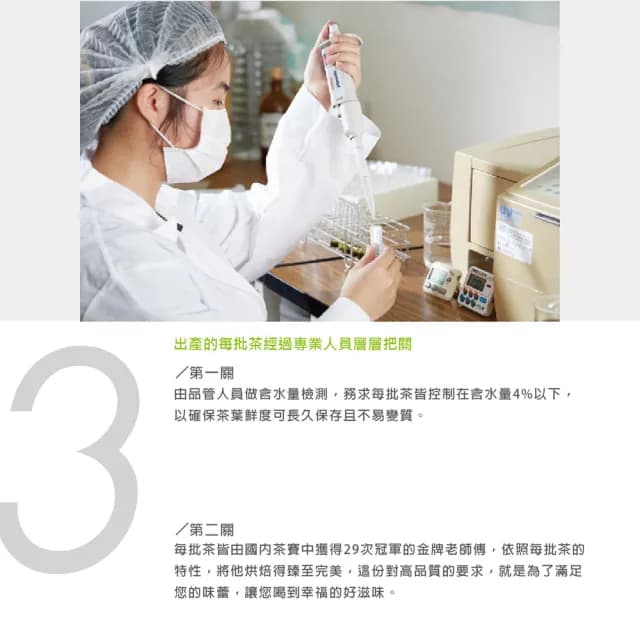 3

出產的每批茶經過專業人員層層把關

／第一關
由品管人員做含水量檢測，務求每批茶皆控制在含水量4%以下，以確保茶葉鮮度可長久保存且不易變質。

／第二關
每批茶皆由國內茶賽中獲得29次冠軍的金牌老師傅，依照每批茶的特性，將他烘焙得臻至完美，這份對高品質的要求，就是為了滿足您的味蕾，讓您喝到幸福的好滋味。