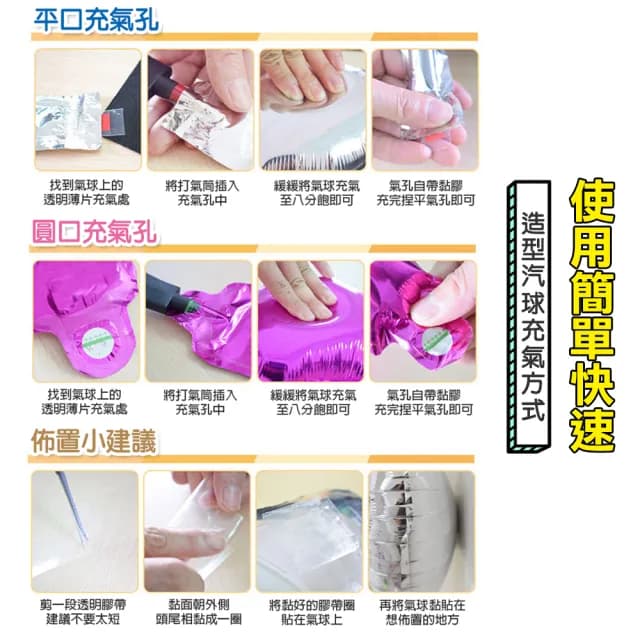 平口充氣孔

找到氣球上的透明薄片充氣處

將打氣筒插入充氣孔中

緩緩將氣球充氣至八分飽即可

氣孔自帶黏膠充完捏平氣孔即可

圓口充氣孔

找到氣球上的透明薄片充氣處

將打氣筒插入充氣孔中

緩緩將氣球充氣至八分飽即可

氣孔自帶黏膠充完捏平氣孔即可

佈置小建議

剪一段透明膠帶建議不要太短

黏面朝外側頭尾相黏成一圈

將黏好的膠帶圈貼在氣球上

再將氣球黏貼在想佈置的地方

造型汽球充氣方式

使用簡單快速