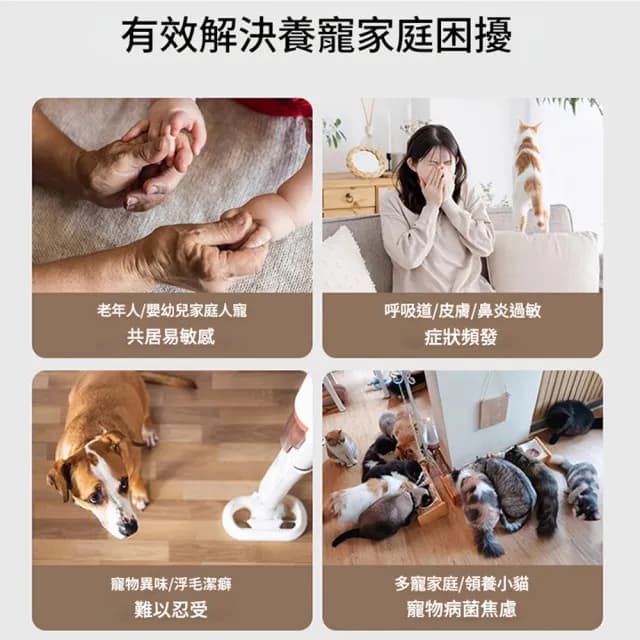 有效解決養寵家庭困擾

老年人/嬰幼兒家庭人寵
共居易敏感

呼吸道/皮膚/鼻炎過敏
症狀頻發

寵物異味/浮毛潔癖
難以忍受

多寵家庭/領養小貓
寵物病菌焦慮