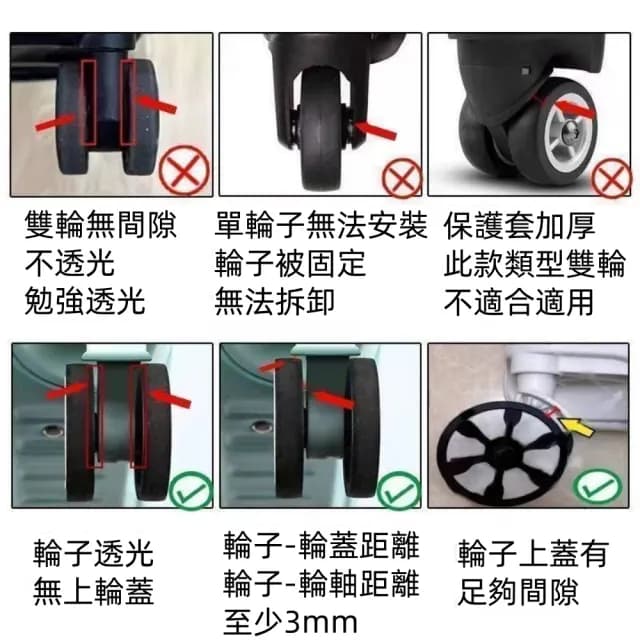 雙輪無間隙
不透光
勉強透光

單輪子無法安裝
輪子被固定
無法拆卸

保護套加厚
此款類型雙輪
不適合適用

輪子透光
無上輪蓋

輪子-輪蓋距離
輪子-輪軸距離
至少3mm

輪子上蓋有
足夠間隙