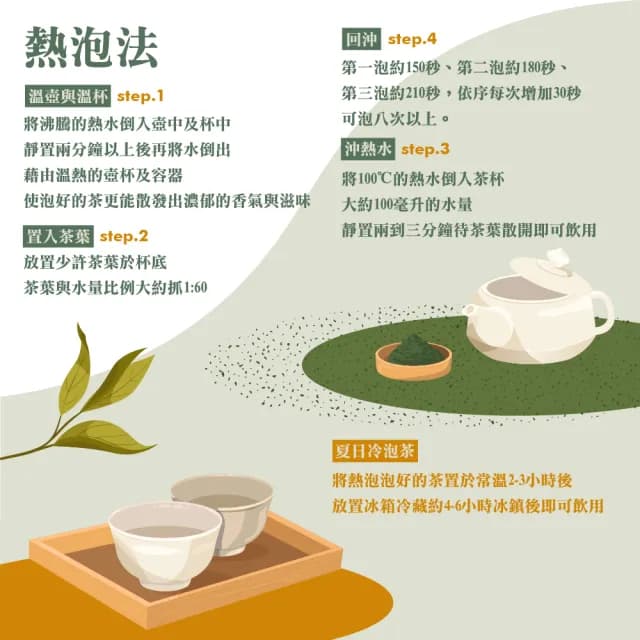 熱泡法

溫壺與溫杯 step.1
將沸騰的熱水倒入壺中及杯中
靜置兩分鐘以上後再將水倒出
藉由溫熱的壺杯及容器
使泡好的茶更能散發出濃郁的香氣與滋味

置入茶葉 step.2
放置少許茶葉於杯底
茶葉與水量比例大約抓1:60

回沖 step.4
第一泡約150秒、第二泡約180秒、
第三泡約210秒，依序每次增加30秒
可泡八次以上。

沖熱水 step.3
將100℃的熱水倒入茶杯
大約100毫升的水量
靜置兩到三分鐘待茶葉散開即可飲用

夏日冷泡茶
將熱泡泡好的茶置於常溫2-3小時後
放置冰箱冷藏約4-6小時冰鎮後即可飲用