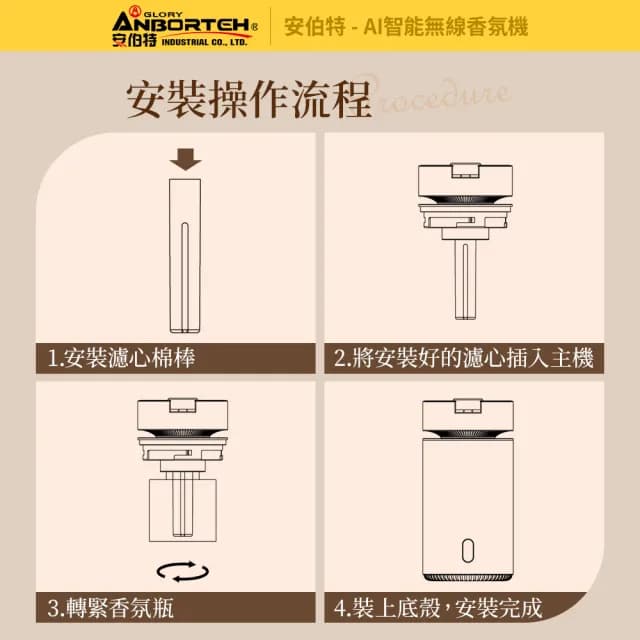 GLORY
ANBORTEH®
安伯特 INDUSTRIAL CO., LTD.

安伯特 - AI智能無線香氛機

安裝操作流程 Procedure

1.安裝濾心棉棒

2.將安裝好的濾心插入主機

3.轉緊香氛瓶

4.裝上底殼，安裝完成