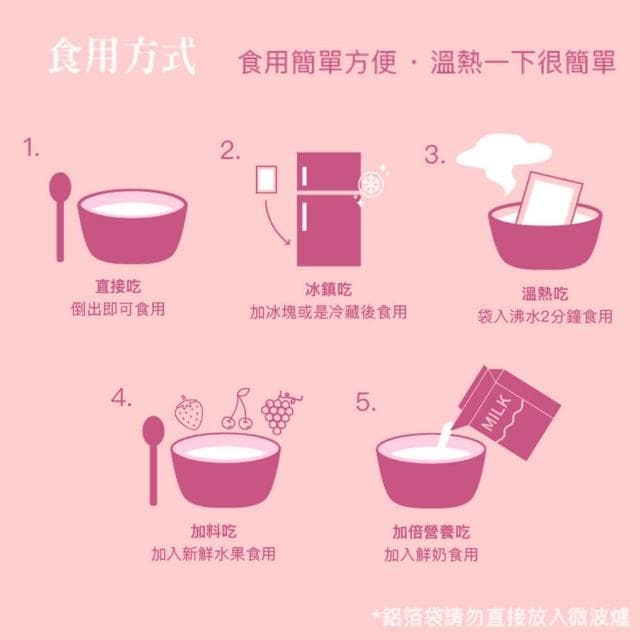 食用方式

食用簡單方便 · 溫熱一下很簡單

1.

直接吃
倒出即可食用

2.

冰鎮吃
加冰塊或是冷藏後食用

3.

溫熱吃
袋入沸水2分鐘食用

4.

加料吃
加入新鮮水果食用

5.

MILK

加倍營養吃
加入鮮奶食用

*鋁箔袋請勿直接放入微波爐