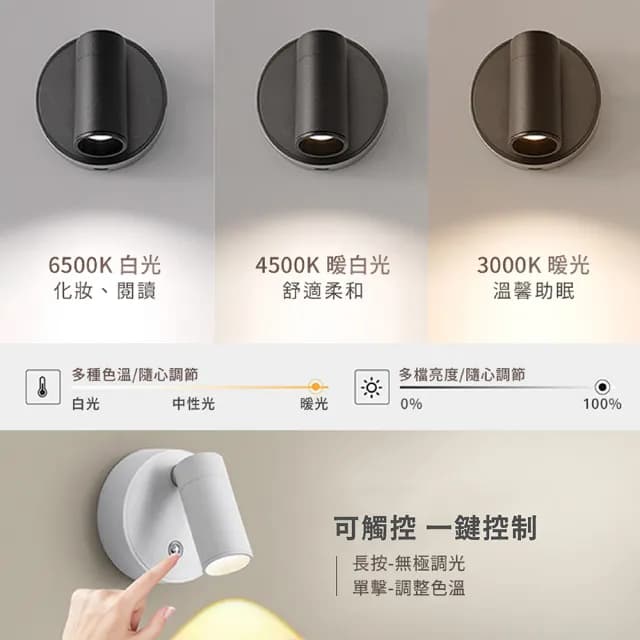 6500K 白光
化妝、閱讀

4500K 暖白光
舒適柔和

3000K 暖光
溫馨助眠

多種色溫/隨心調節
白光 中性光 暖光

多檔亮度/隨心調節
0% 100%

可觸控 一鍵控制
長按-無極調光
單擊-調整色溫