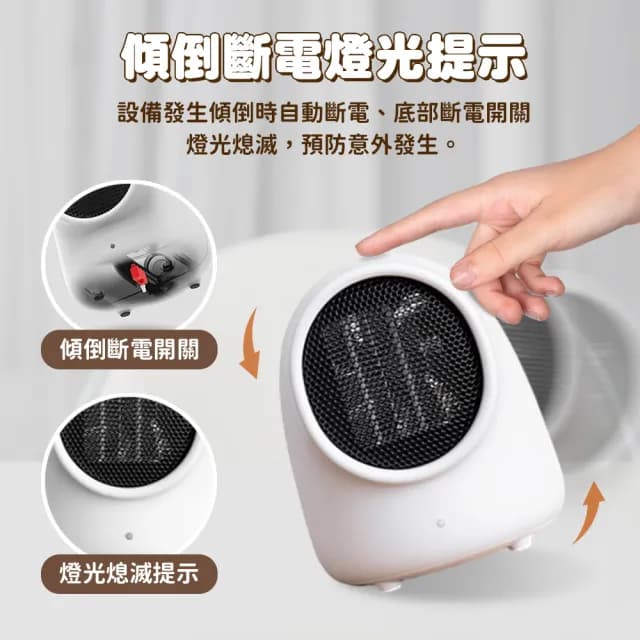 傾倒斷電燈光提示

設備發生傾倒時自動斷電、底部斷電開關燈光熄滅，預防意外發生。

傾倒斷電開關

燈光熄滅提示