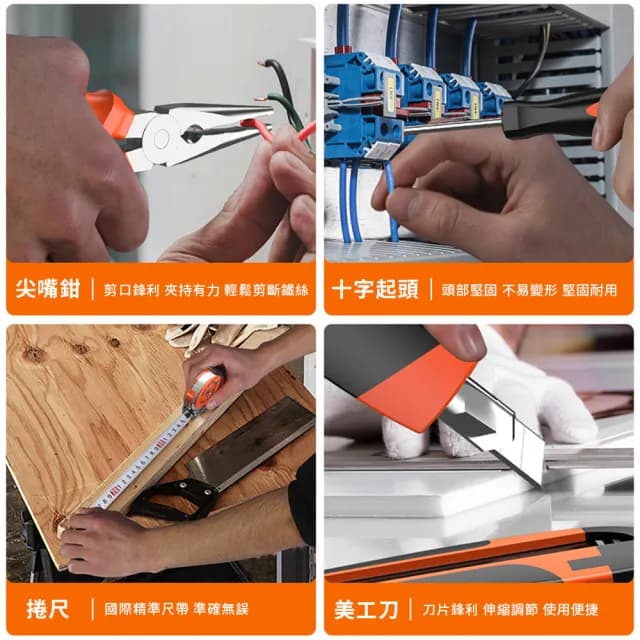 尖嘴鉗 | 剪口鋒利 夾持有力 輕鬆剪斷鐵絲

十字起頭 | 頭部堅固 不易變形 堅固耐用

捲尺 | 國際精準尺帶 準確無誤

美工刀 | 刀片鋒利 伸縮調節 使用便捷