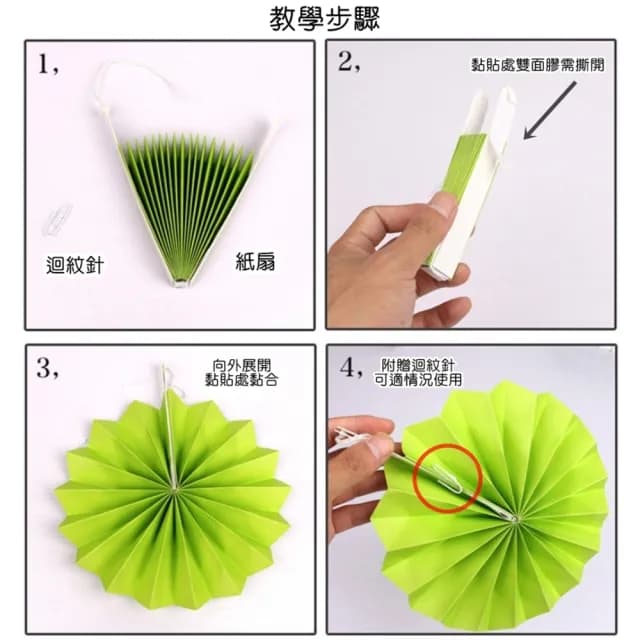 教學步驟

1,

迴紋針

紙扇

2,

黏貼處雙面膠需撕開

3,

向外展開
黏貼處黏合

4,

附贈迴紋針
可適情況使用