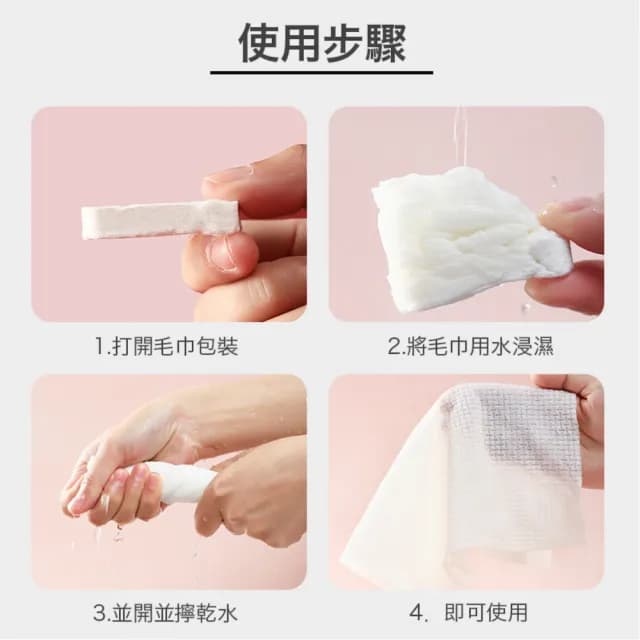 使用步驟

1.打開毛巾包裝

2.將毛巾用水浸濕

3.並開並擰乾水

4. 即可使用