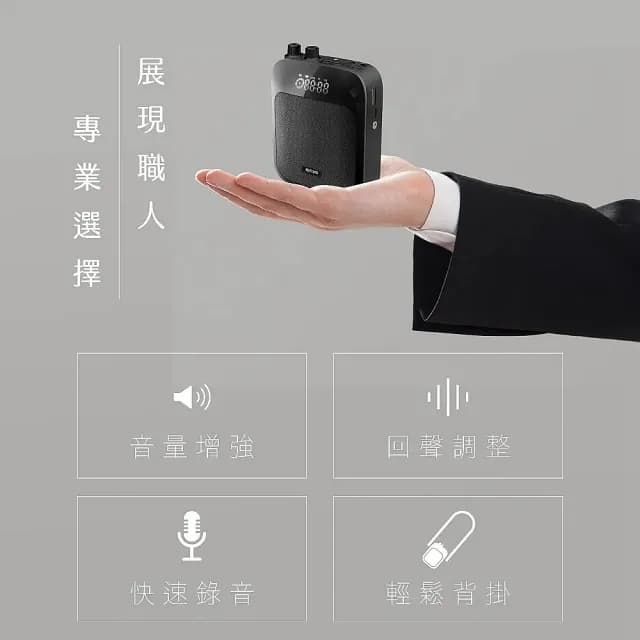 展現職人

專業選擇

音量增強

回聲調整

快速錄音

輕鬆背掛