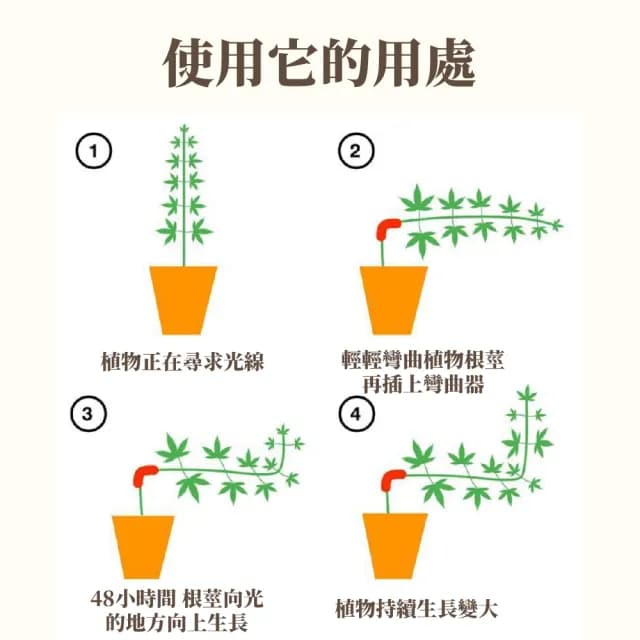 使用它的用處

1

植物正在尋求光線

2

輕輕彎曲植物根莖
再插上彎曲器

3

48小時間 根莖向光
的地方向上生長

4

植物持續生長變大