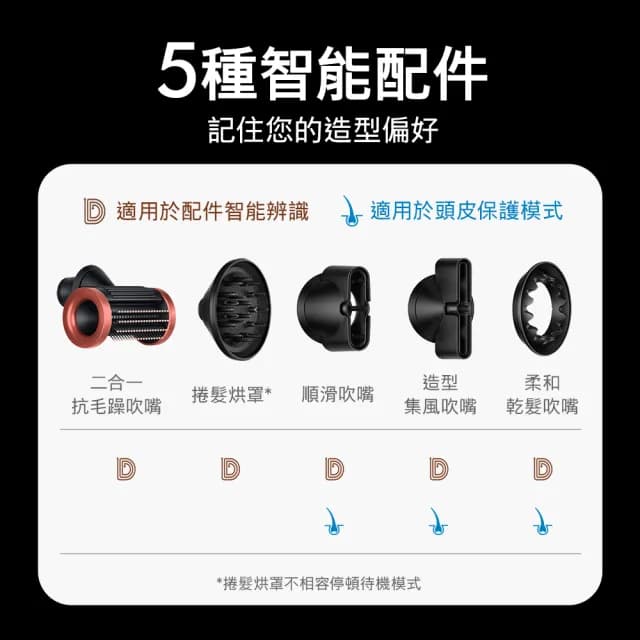 5種智能配件

記住您的造型偏好

適用於配件智能辨識 適用於頭皮保護模式

二合一 抗毛躁吹嘴

捲髮烘罩*

順滑吹嘴

造型 集風吹嘴

柔和 乾髮吹嘴

*捲髮烘罩不相容停頓待機模式