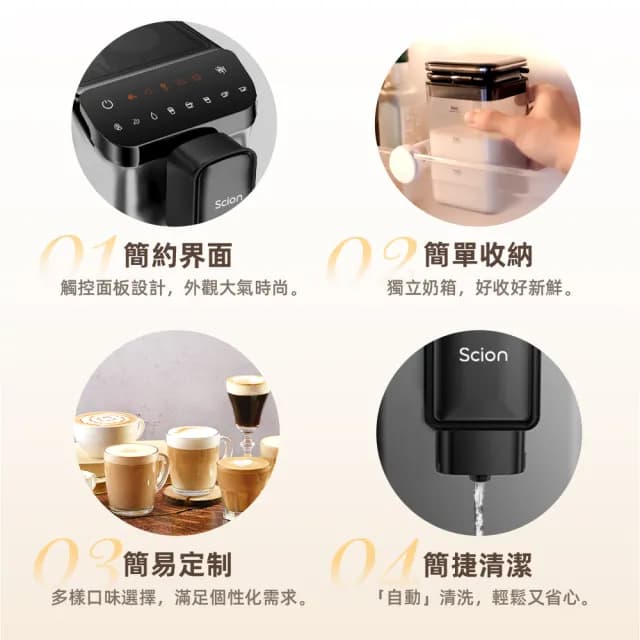 Scion

01 簡約界面
觸控面板設計，外觀大氣時尚。

02 簡單收納
獨立奶箱，好收好新鮮。

Scion

03 簡易定制
多樣口味選擇，滿足個性化需求。

04 簡捷清潔
「自動」清洗，輕鬆又省心。